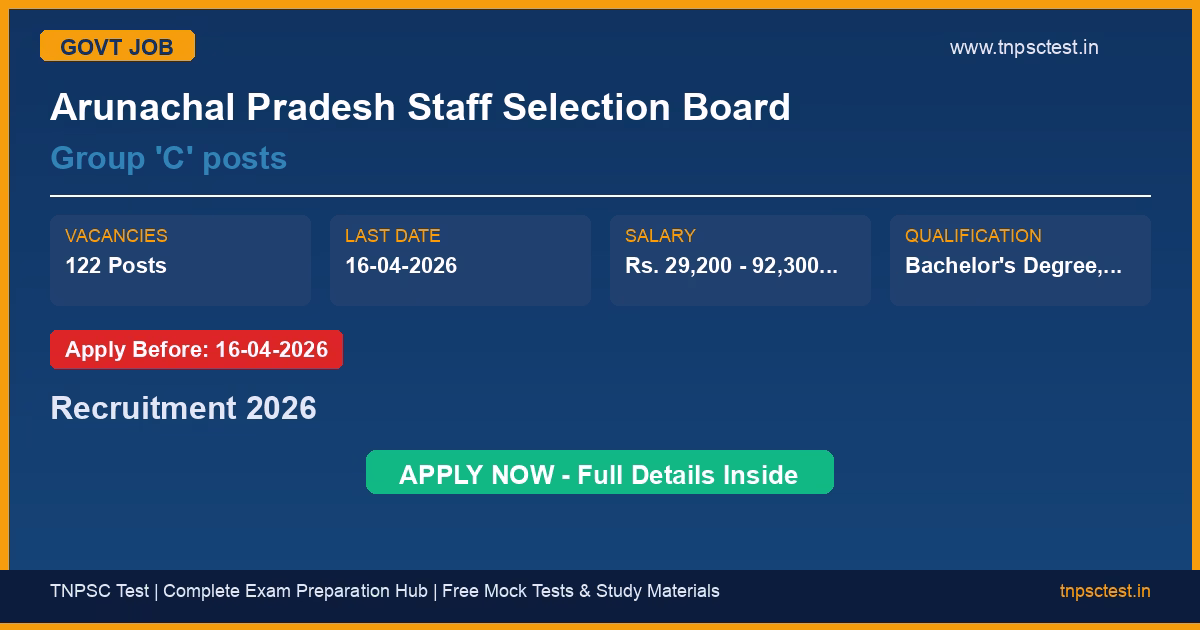 GOVT JOB

www.tnpsctest.in

Arunachal Pradesh Staff Selection Board

Group 'C' posts

VACANCIES
122 Posts

LAST DATE
16-04-2026

SALARY
Rs. 29,200 - 92,300...

QUALIFICATION
Bachelor's Degree,...

Apply Before: 16-04-2026

Recruitment 2026

APPLY NOW - Full Details Inside

TNPSC Test | Complete Exam Preparation Hub | Free Mock Tests & Study Materials

tnpsctest.in