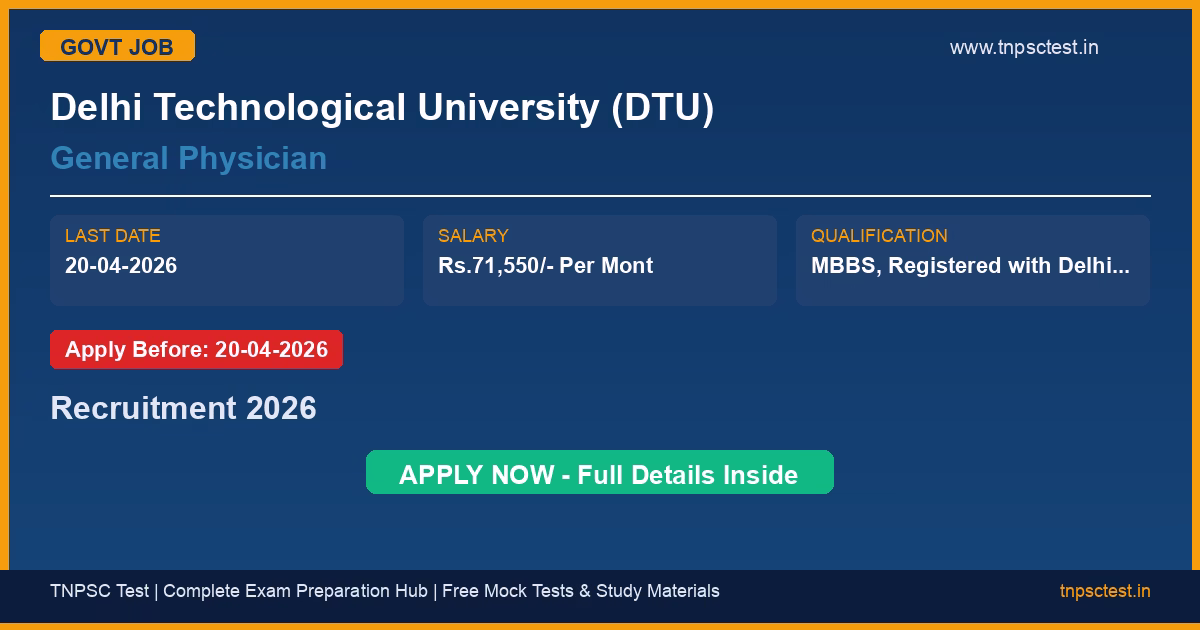 GOVT JOB

www.tnpsctest.in

Delhi Technological University (DTU)

General Physician

LAST DATE
20-04-2026

SALARY
Rs.71,550/- Per Mont

QUALIFICATION
MBBS, Registered with Delhi...

Apply Before: 20-04-2026

Recruitment 2026

APPLY NOW - Full Details Inside

TNPSC Test | Complete Exam Preparation Hub | Free Mock Tests & Study Materials

tnpsctest.in