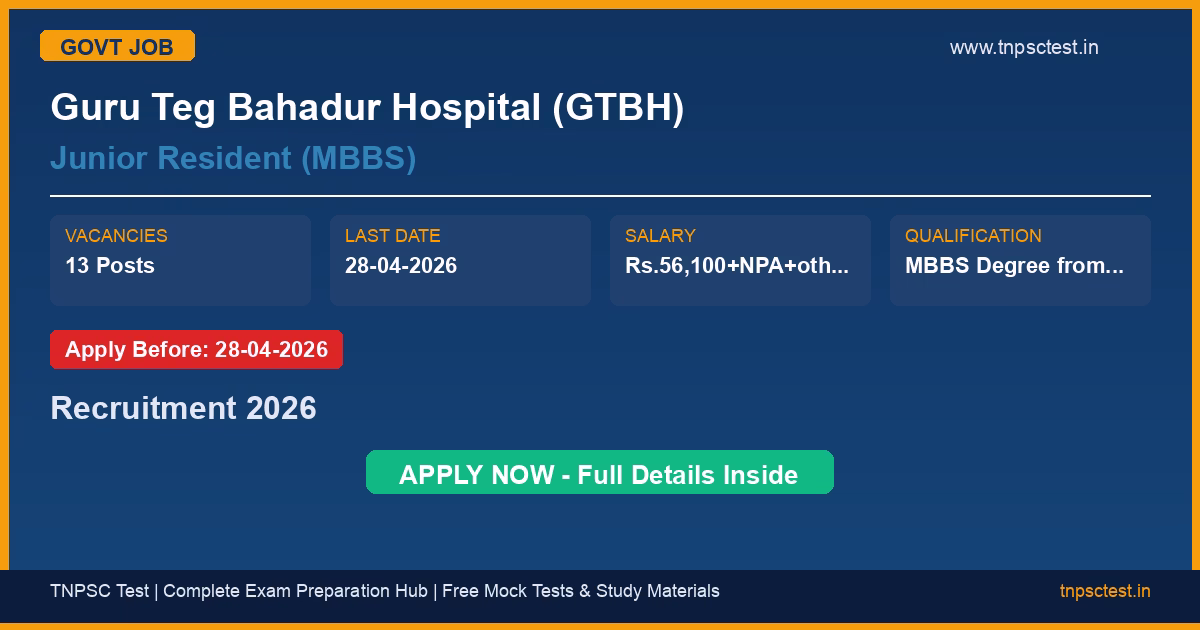 GOVT JOB

www.tnpsctest.in

Guru Teg Bahadur Hospital (GTBH)

Junior Resident (MBBS)

VACANCIES
13 Posts

LAST DATE
28-04-2026

SALARY
Rs.56,100+NPA+oth...

QUALIFICATION
MBBS Degree from...

Apply Before: 28-04-2026

Recruitment 2026

APPLY NOW - Full Details Inside

TNPSC Test | Complete Exam Preparation Hub | Free Mock Tests & Study Materials

tnpsctest.in