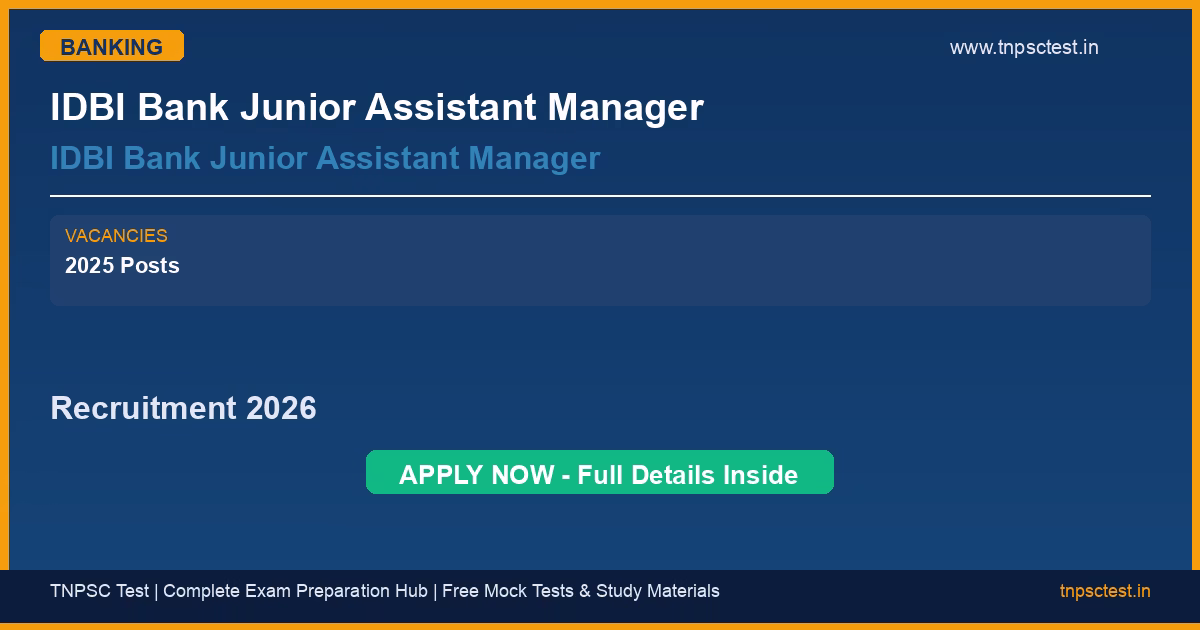 BANKING

www.tnpsctest.in

IDBI Bank Junior Assistant Manager

IDBI Bank Junior Assistant Manager

VACANCIES

2025 Posts

Recruitment 2026

APPLY NOW - Full Details Inside

TNPSC Test | Complete Exam Preparation Hub | Free Mock Tests & Study Materials

tnpsctest.in