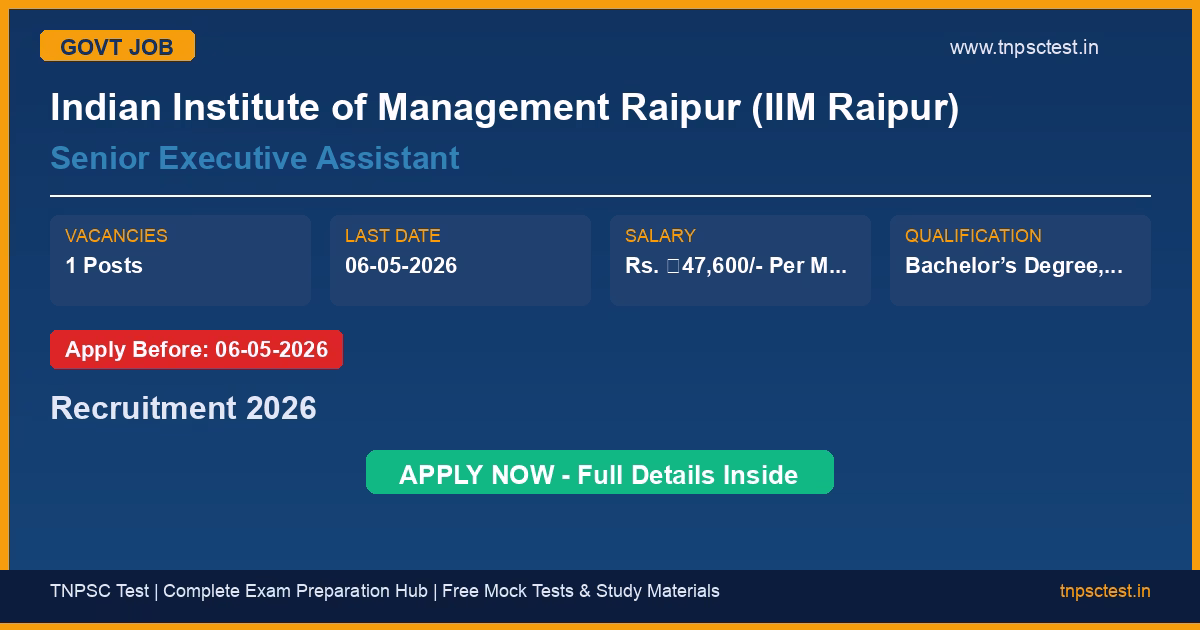 GOVT JOB

www.tnpsctest.in

Indian Institute of Management Raipur (IIM Raipur)

Senior Executive Assistant

VACANCIES
1 Posts

LAST DATE
06-05-2026

SALARY
Rs. ▯47,600/- Per M...

QUALIFICATION
Bachelor's Degree,...

Apply Before: 06-05-2026

Recruitment 2026

APPLY NOW - Full Details Inside

TNPSC Test | Complete Exam Preparation Hub | Free Mock Tests & Study Materials

tnpsctest.in