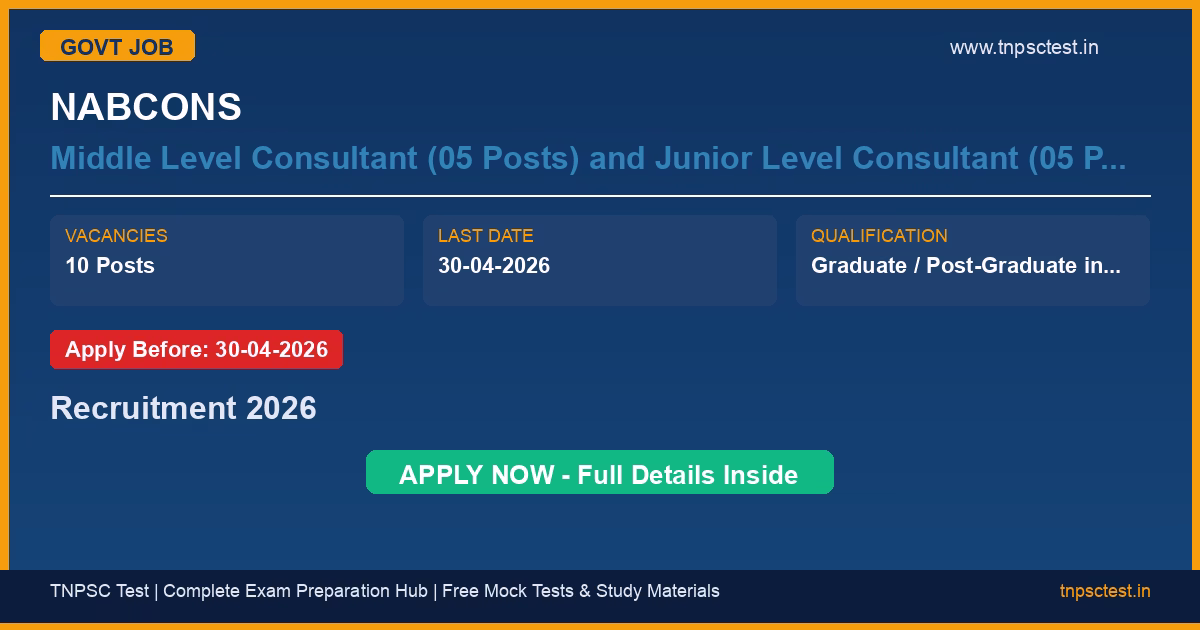 GOVT JOB

www.tnpsctest.in

NABCONS

Middle Level Consultant (05 Posts) and Junior Level Consultant (05 P...

VACANCIES
10 Posts

LAST DATE
30-04-2026

QUALIFICATION
Graduate / Post-Graduate in...

Apply Before: 30-04-2026

Recruitment 2026

APPLY NOW - Full Details Inside

TNPSC Test | Complete Exam Preparation Hub | Free Mock Tests & Study Materials

tnpsctest.in