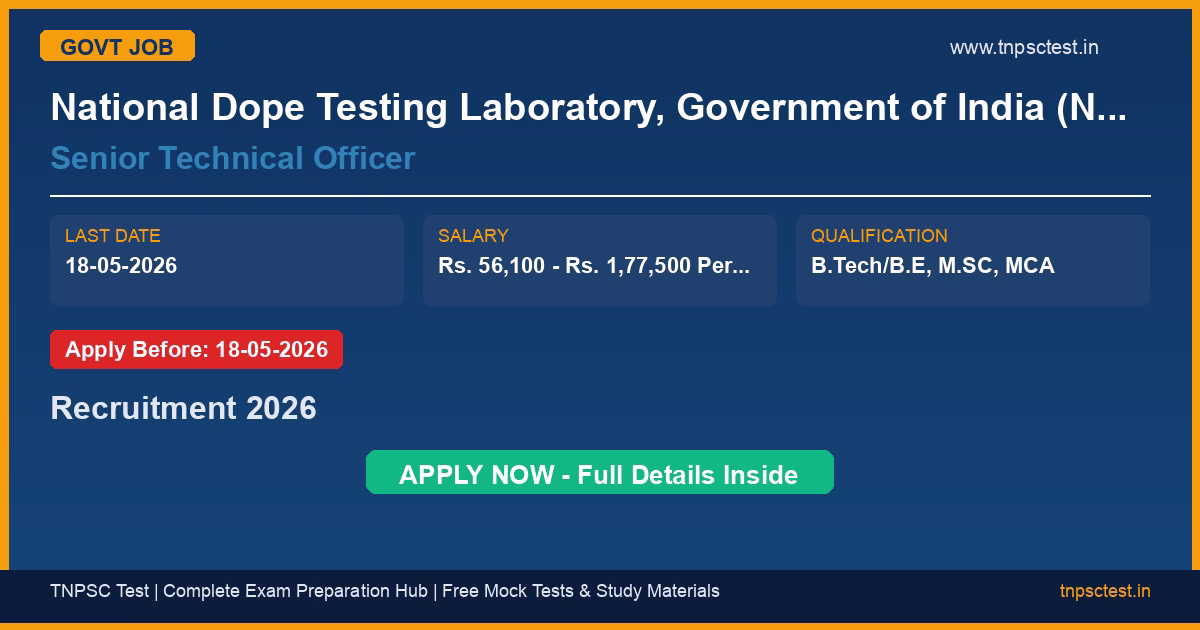 GOVT JOB

www.tnpsctest.in

National Dope Testing Laboratory, Government of India (N...

Senior Technical Officer

LAST DATE
18-05-2026

SALARY
Rs. 56,100 - Rs. 1,77,500 Per...

QUALIFICATION
B.Tech/B.E, M.SC, MCA

Apply Before: 18-05-2026

Recruitment 2026

APPLY NOW - Full Details Inside

TNPSC Test | Complete Exam Preparation Hub | Free Mock Tests & Study Materials

tnpsctest.in