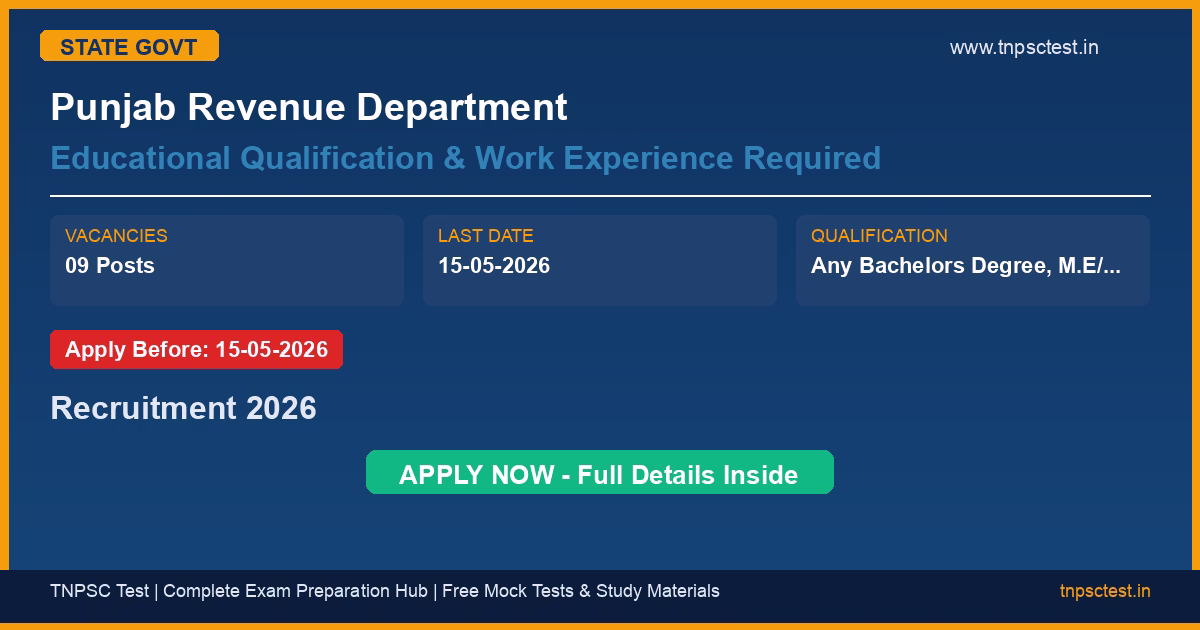 STATE GOVT

www.tnpsctest.in

Punjab Revenue Department

Educational Qualification & Work Experience Required

VACANCIES
09 Posts

LAST DATE
15-05-2026

QUALIFICATION
Any Bachelors Degree, M.E/...

Apply Before: 15-05-2026

Recruitment 2026

APPLY NOW - Full Details Inside

TNPSC Test | Complete Exam Preparation Hub | Free Mock Tests & Study Materials

tnpsctest.in