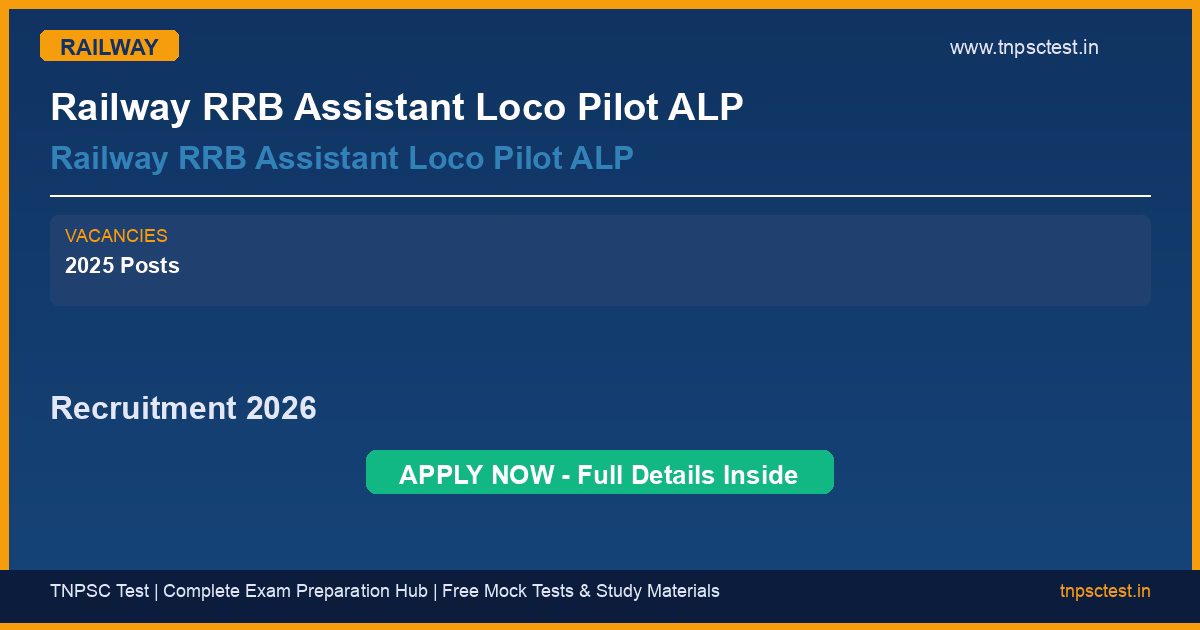 RAILWAY

www.tnpsctest.in

Railway RRB Assistant Loco Pilot ALP

Railway RRB Assistant Loco Pilot ALP

VACANCIES

2025 Posts

Recruitment 2026

APPLY NOW - Full Details Inside

TNPSC Test | Complete Exam Preparation Hub | Free Mock Tests & Study Materials

tnpsctest.in