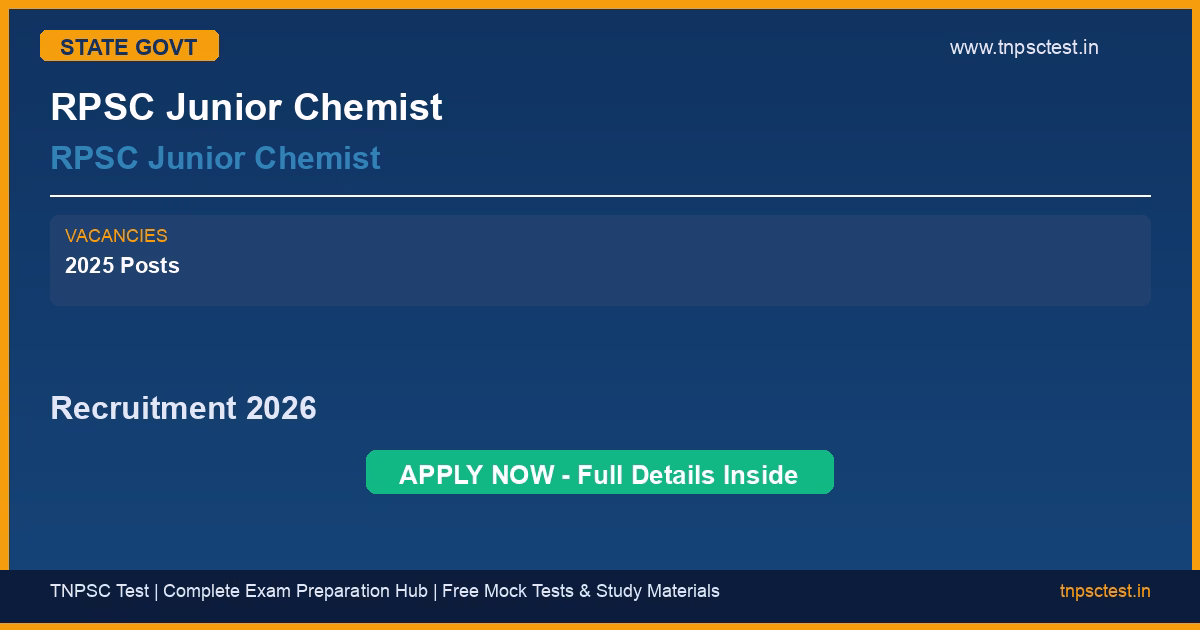 STATE GOVT

www.tnpsctest.in

RPSC Junior Chemist

RPSC Junior Chemist

VACANCIES

2025 Posts

Recruitment 2026

APPLY NOW - Full Details Inside

TNPSC Test | Complete Exam Preparation Hub | Free Mock Tests & Study Materials

tnpsctest.in