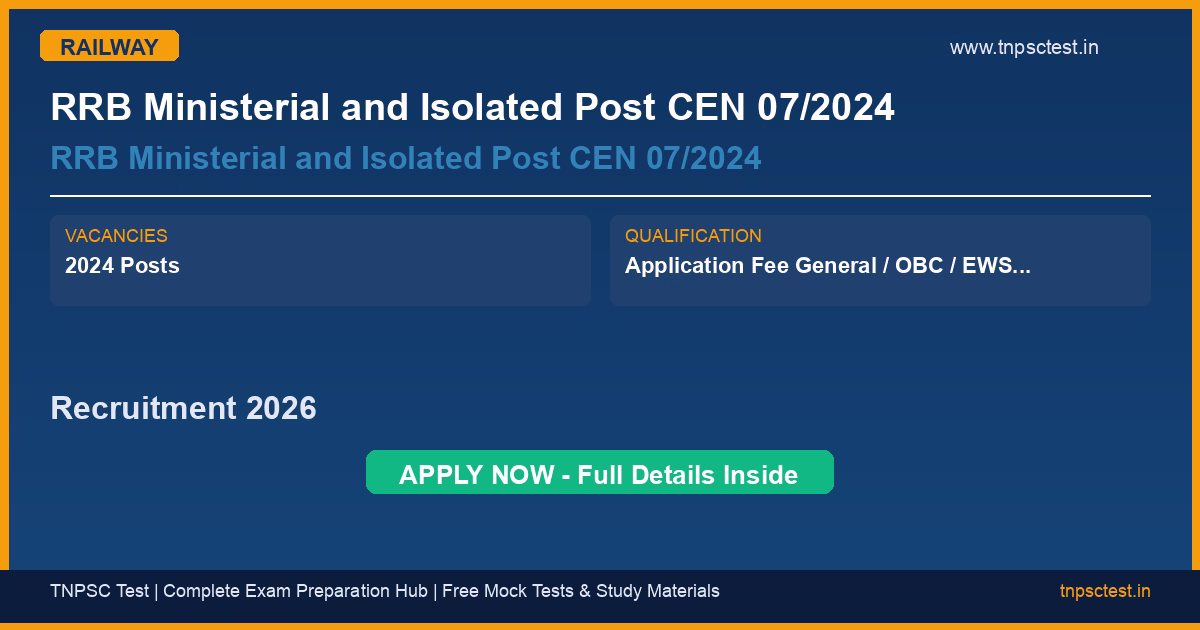 RAILWAY

www.tnpsctest.in

RRB Ministerial and Isolated Post CEN 07/2024

RRB Ministerial and Isolated Post CEN 07/2024

VACANCIES
2024 Posts

QUALIFICATION
Application Fee General / OBC / EWS...

Recruitment 2026

APPLY NOW - Full Details Inside

TNPSC Test | Complete Exam Preparation Hub | Free Mock Tests & Study Materials

tnpsctest.in