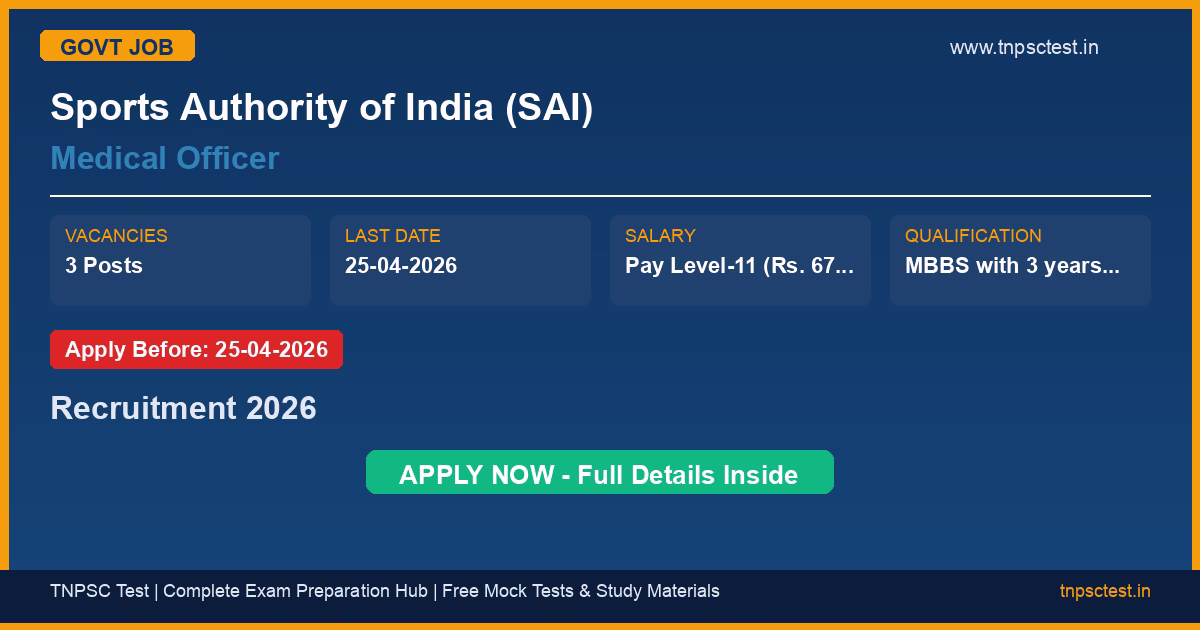 GOVT JOB

www.tnpsctest.in

Sports Authority of India (SAI)

Medical Officer

VACANCIES
3 Posts

LAST DATE
25-04-2026

SALARY
Pay Level-11 (Rs. 67...

QUALIFICATION
MBBS with 3 years...

Apply Before: 25-04-2026

Recruitment 2026

APPLY NOW - Full Details Inside

TNPSC Test | Complete Exam Preparation Hub | Free Mock Tests & Study Materials

tnpsctest.in