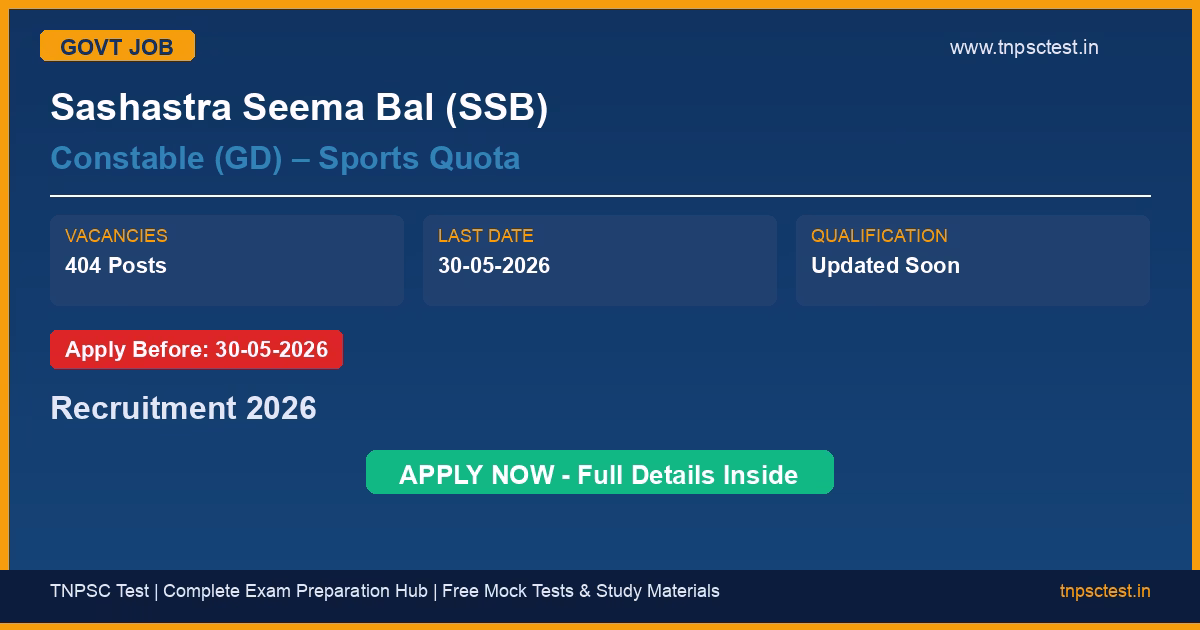 GOVT JOB

www.tnpsctest.in

Sashastra Seema Bal (SSB)

Constable (GD) – Sports Quota

VACANCIES
404 Posts

LAST DATE
30-05-2026

QUALIFICATION
Updated Soon

Apply Before: 30-05-2026

Recruitment 2026

APPLY NOW - Full Details Inside

TNPSC Test | Complete Exam Preparation Hub | Free Mock Tests & Study Materials

tnpsctest.in