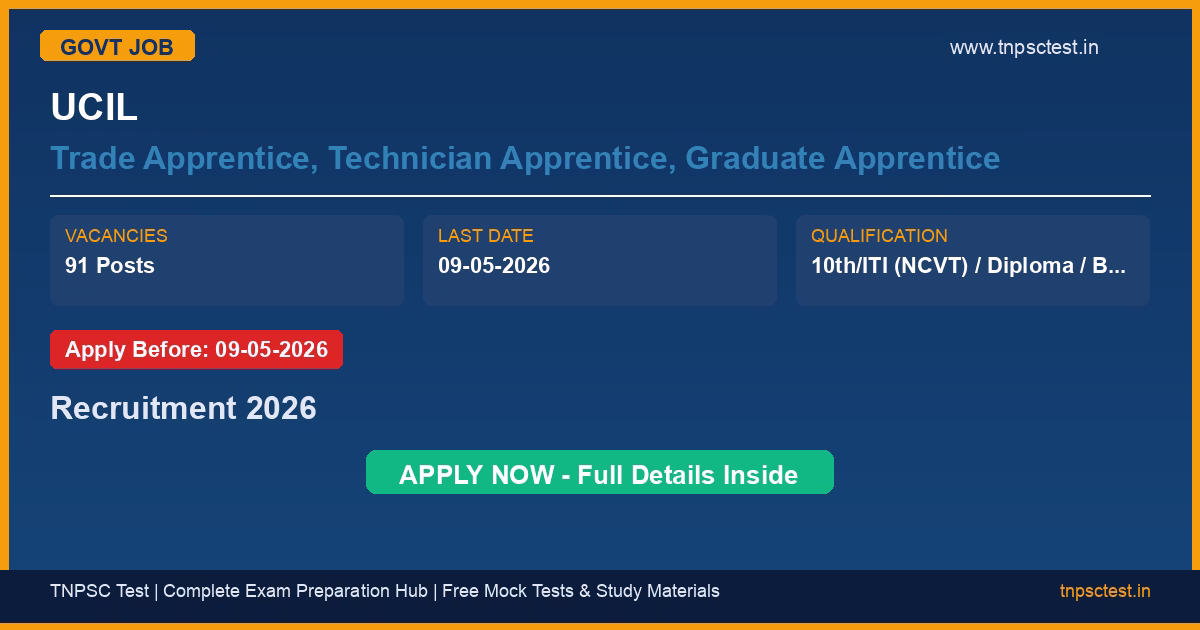 GOVT JOB

www.tnpsctest.in

UCIL

Trade Apprentice, Technician Apprentice, Graduate Apprentice

VACANCIES
91 Posts

LAST DATE
09-05-2026

QUALIFICATION
10th/ITI (NCVT) / Diploma / B...

Apply Before: 09-05-2026

Recruitment 2026

APPLY NOW - Full Details Inside

TNPSC Test | Complete Exam Preparation Hub | Free Mock Tests & Study Materials

tnpsctest.in